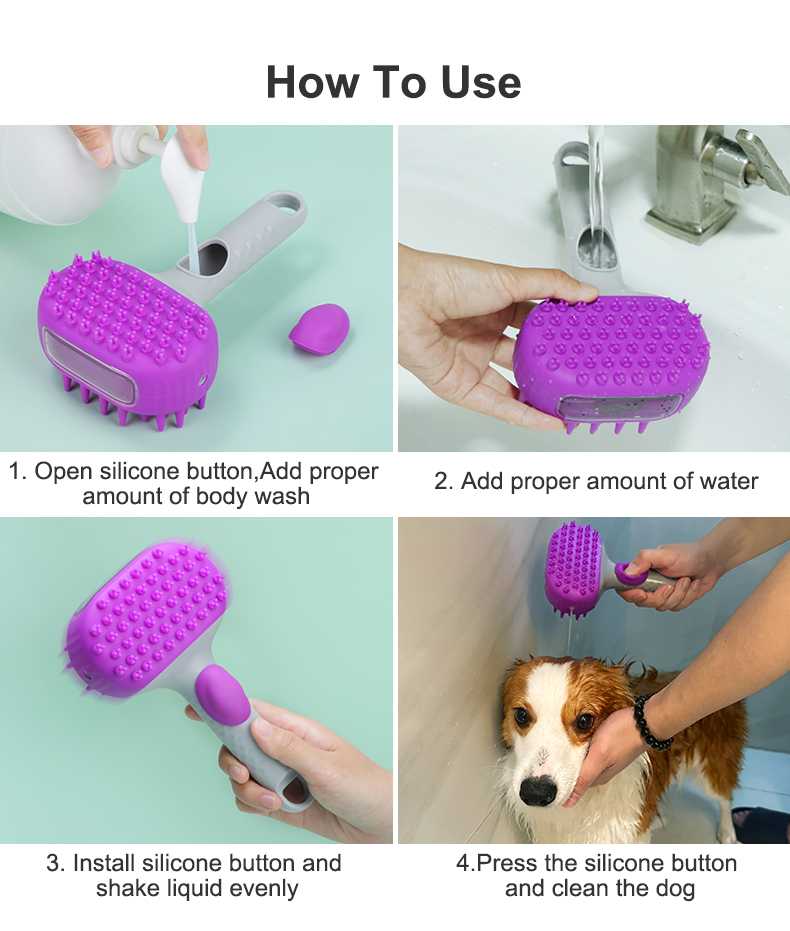 How To Use

1. Open silicone button,Add proper amount of body wash

2. Add proper amount of water

3. Install silicone button and shake liquid evenly

4.Press the silicone button and clean the dog